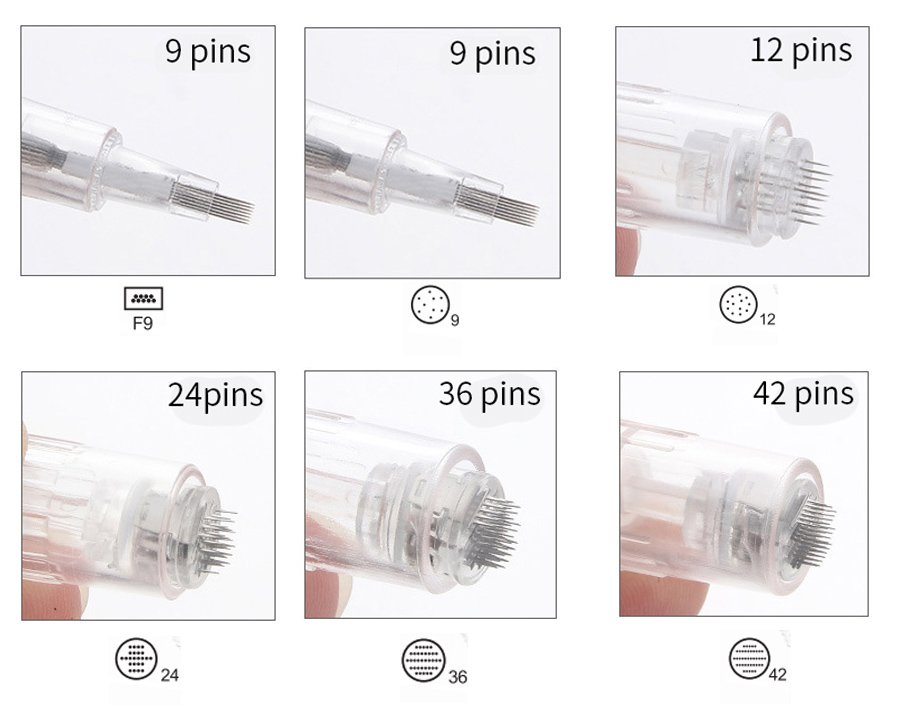 9 pins

F9

9 pins

9

12 pins

12

24pins

24

36 pins

36

42 pins

42